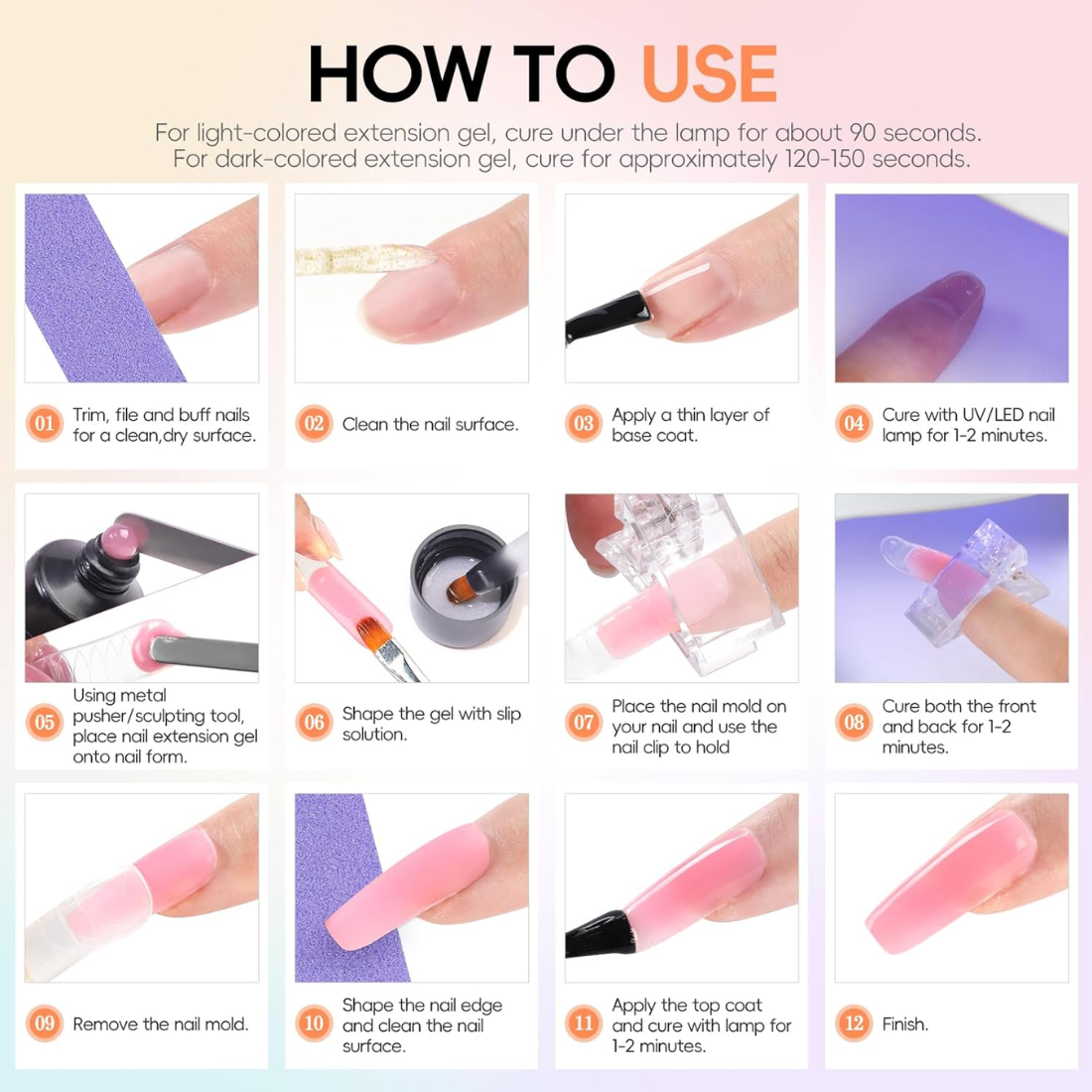 HOW TO USE

For light-colored extension gel, cure under the lamp for about 90 seconds.
For dark-colored extension gel, cure for approximately 120-150 seconds.

01 Trim, file and buff nails for a clean,dry surface.

02 Clean the nail surface.

03 Apply a thin layer of base coat.

04 Cure with UV/LED nail lamp for 1-2 minutes.

05 Using metal pusher/sculpting tool, place nail extension gel onto nail form.

06 Shape the gel with slip solution.

07 Place the nail mold on your nail and use the nail clip to hold

08 Cure both the front and back for 1-2 minutes.

09 Remove the nail mold.

10 Shape the nail edge and clean the nail surface.

11 Apply the top coat and cure with lamp for 1-2 minutes.

12 Finish.